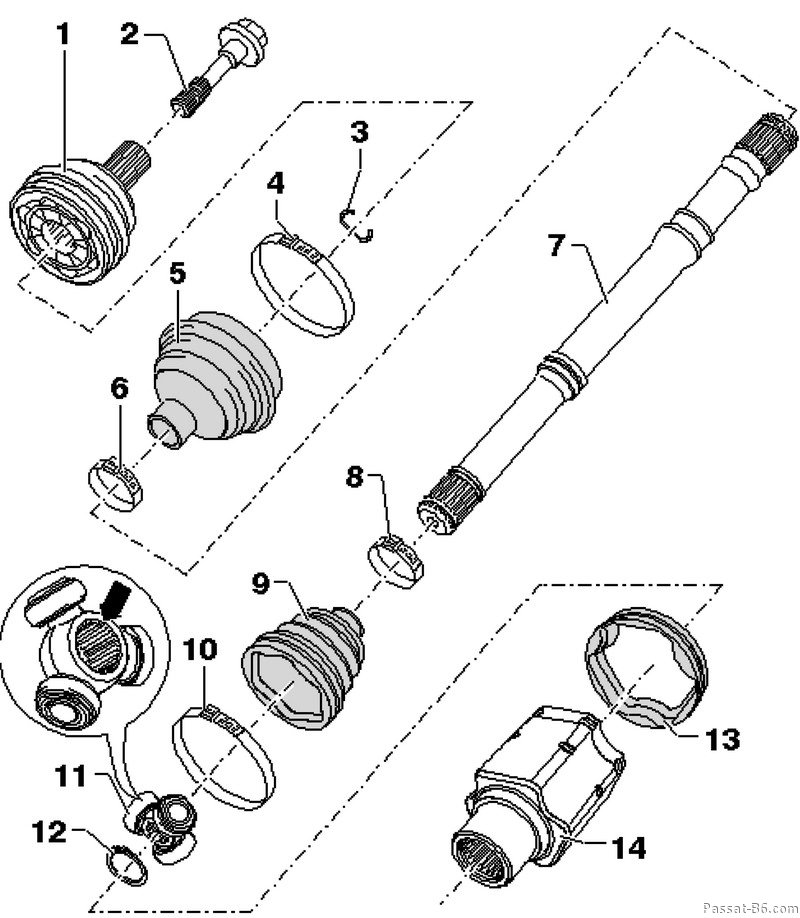 1
2
3
4
5
6
7
8
9
10
11
12
13
14
Passat-B6.com