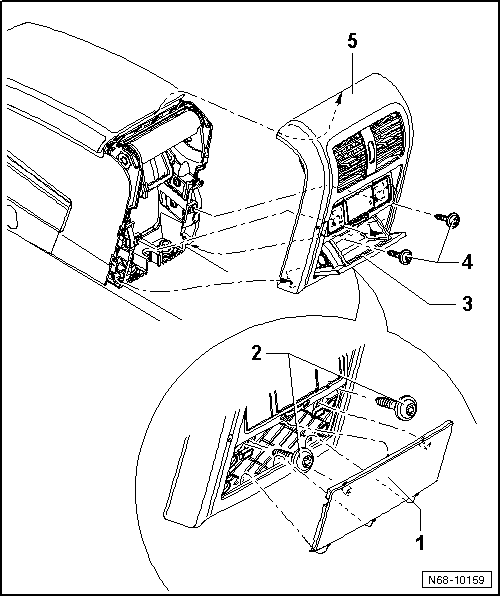 5
4
3
2
1
N68-10159