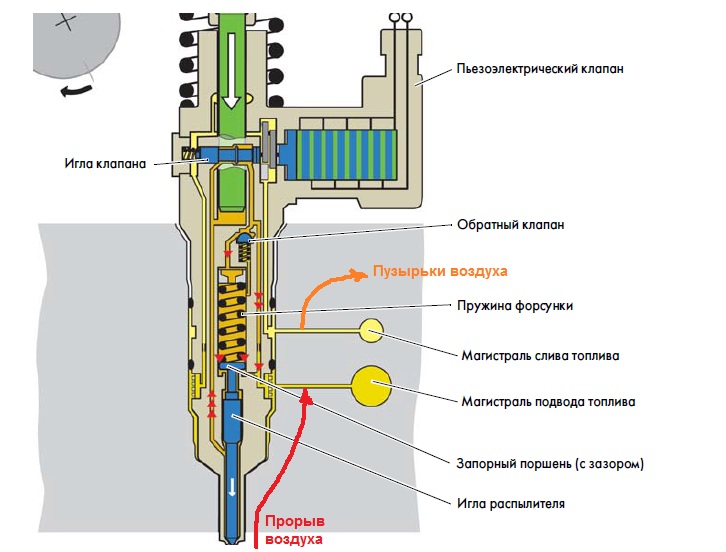 Пьезоэлектрический клапан

Игла клапана

Обратный клапан

Пузырьки воздуха

Пружина форсунки

Магистраль слива топлива

Магистраль подвода топлива

Запорный поршень (с зазором)

Игла распылителя

Прорыв воздуха