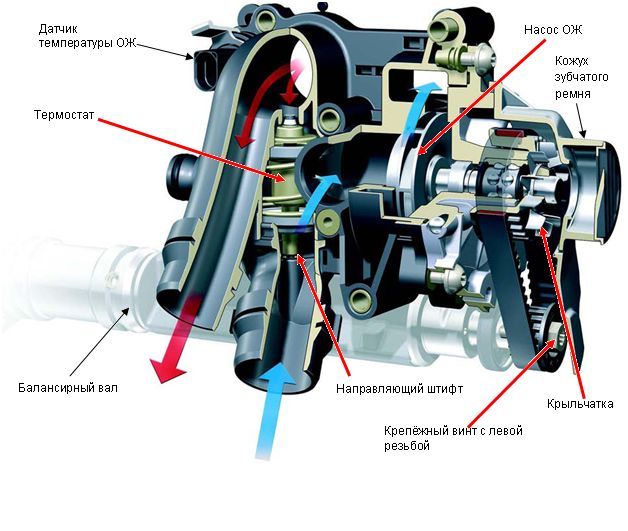 Датчик температуры ОЖ

Насос ОЖ

Кожух зубчатого ремня

Термостат

Балансирный вал

Направляющий штифт

Крыльчатка

Крепёжный винт с левой резьбой