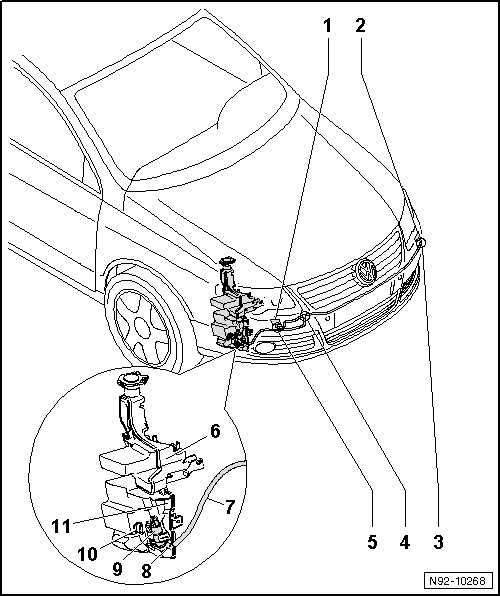 1
2
6
7
11
10
9
8
5
4
3
N92-10268