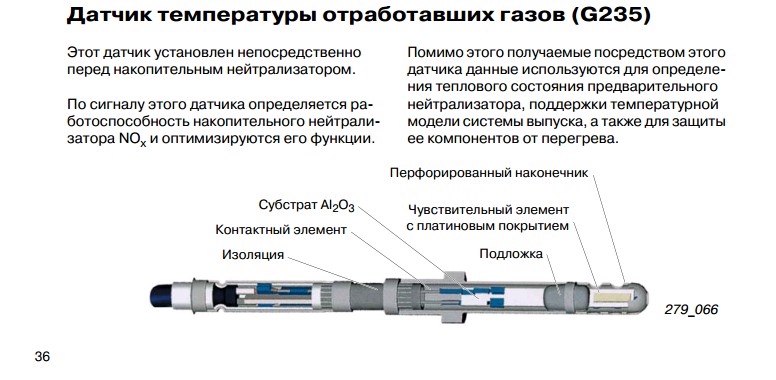 Датчик температуры отработавших газов (G235)

Этот датчик установлен непосредственно перед накопительным нейтрализатором.

По сигналу этого датчика определяется работоспособность накопительного нейтрализатора $NO_x$ и оптимизируются его функции.

Помимо этого получаемые посредством этого датчика данные используются для определения теплового состояния предварительного нейтрализатора, поддержки температурной модели системы выпуска, а также для защиты ее компонентов от перегрева.

Перфорированный наконечник

Субстрат $Al_2O_3$

Чувствительный элемент с платиновым покрытием

Контактный элемент

Изоляция

Подложка

279_066

36