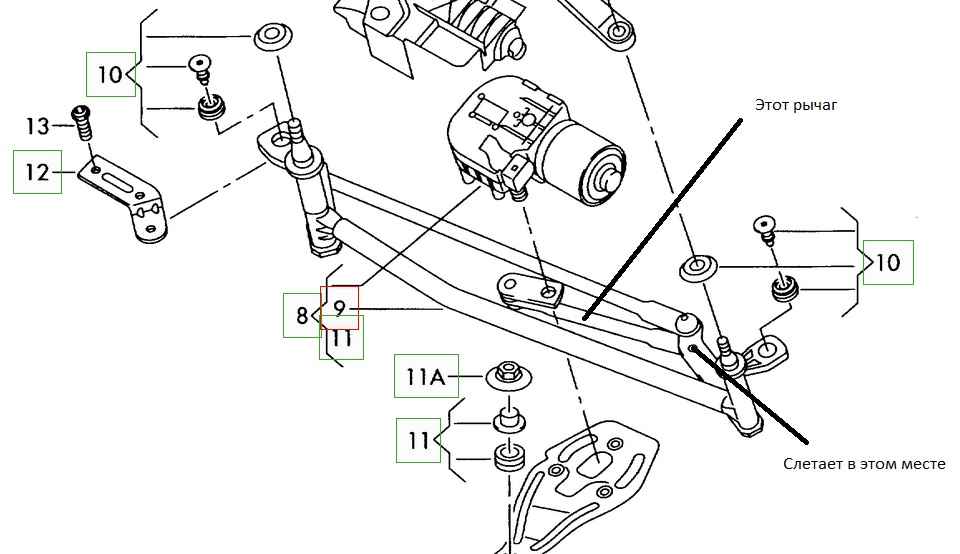 10
13
12
Этот рычаг
10
8
9
11
11A
11
Слетает в этом месте