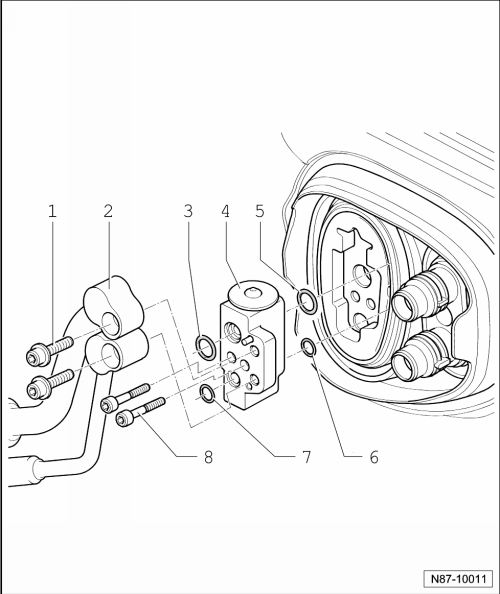 1
2
3
4
5
8
7
6
N87-10011