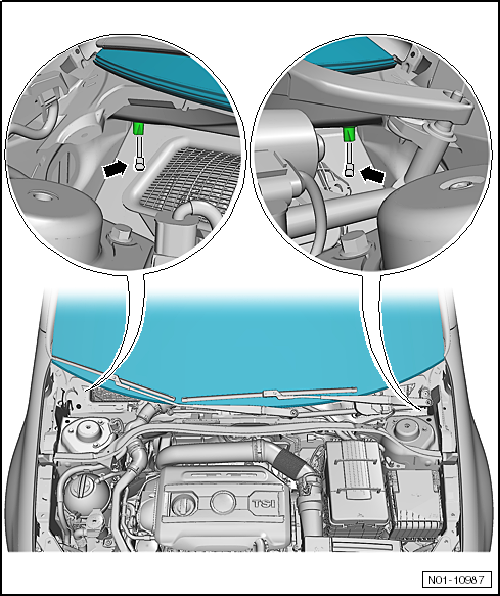 TSI

N01-10987