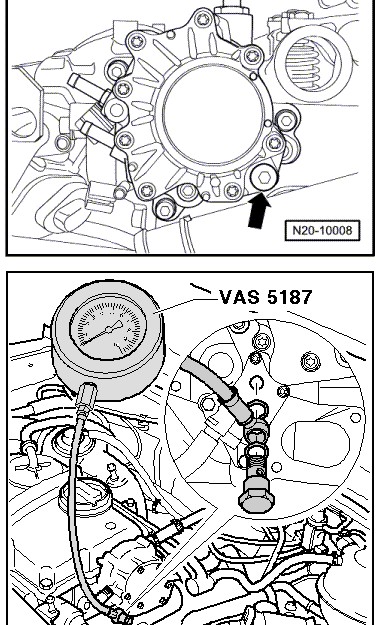 N20-10008

VAS 5187