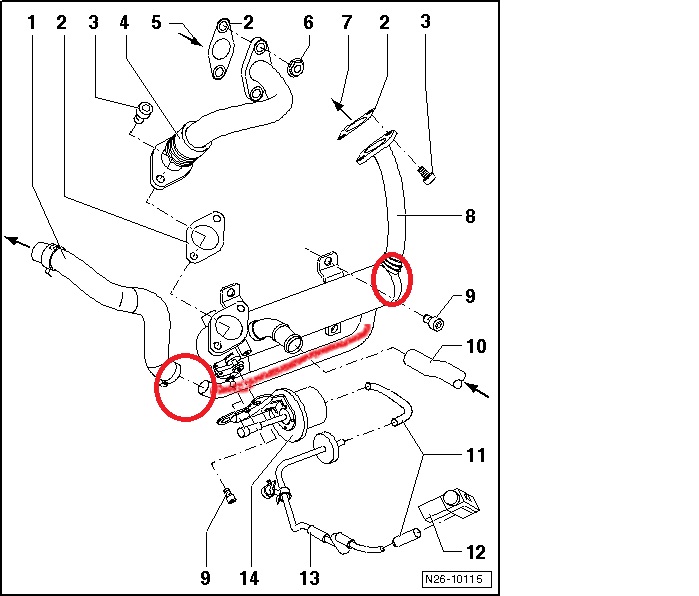 1 2 3 4 5 2 6 7 2 3

8

9

10

11

12

9 14 13

N26-10115