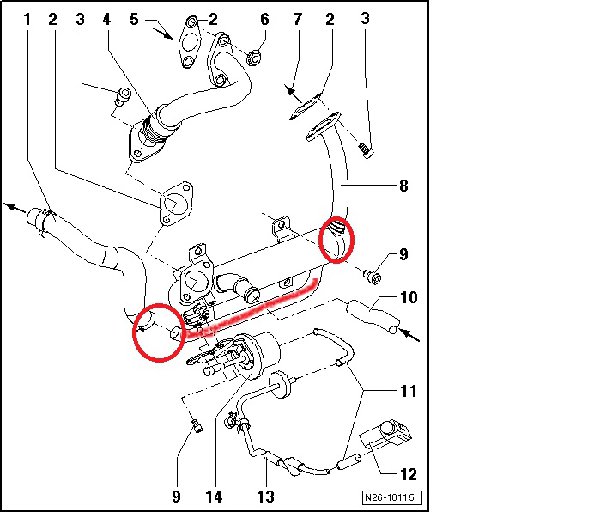 1
2
3
4
5
2
6
7
2
3
8
9
10
11
12
9
14
13
N26-10115