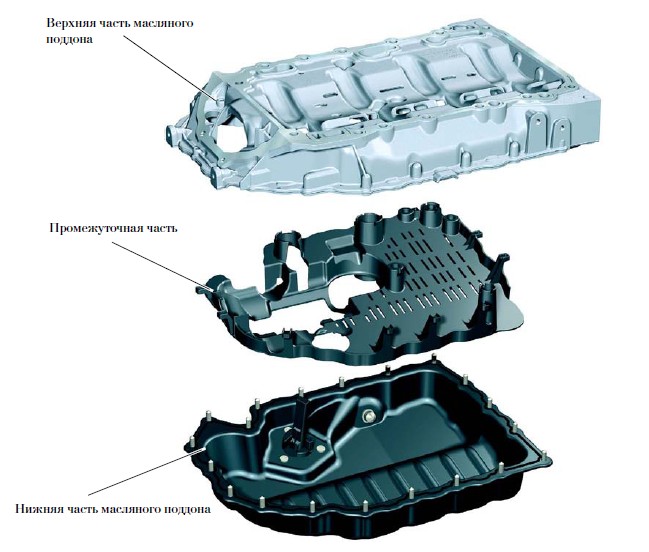 Верхняя часть масляного поддона

Промежуточная часть

Нижняя часть масляного поддона