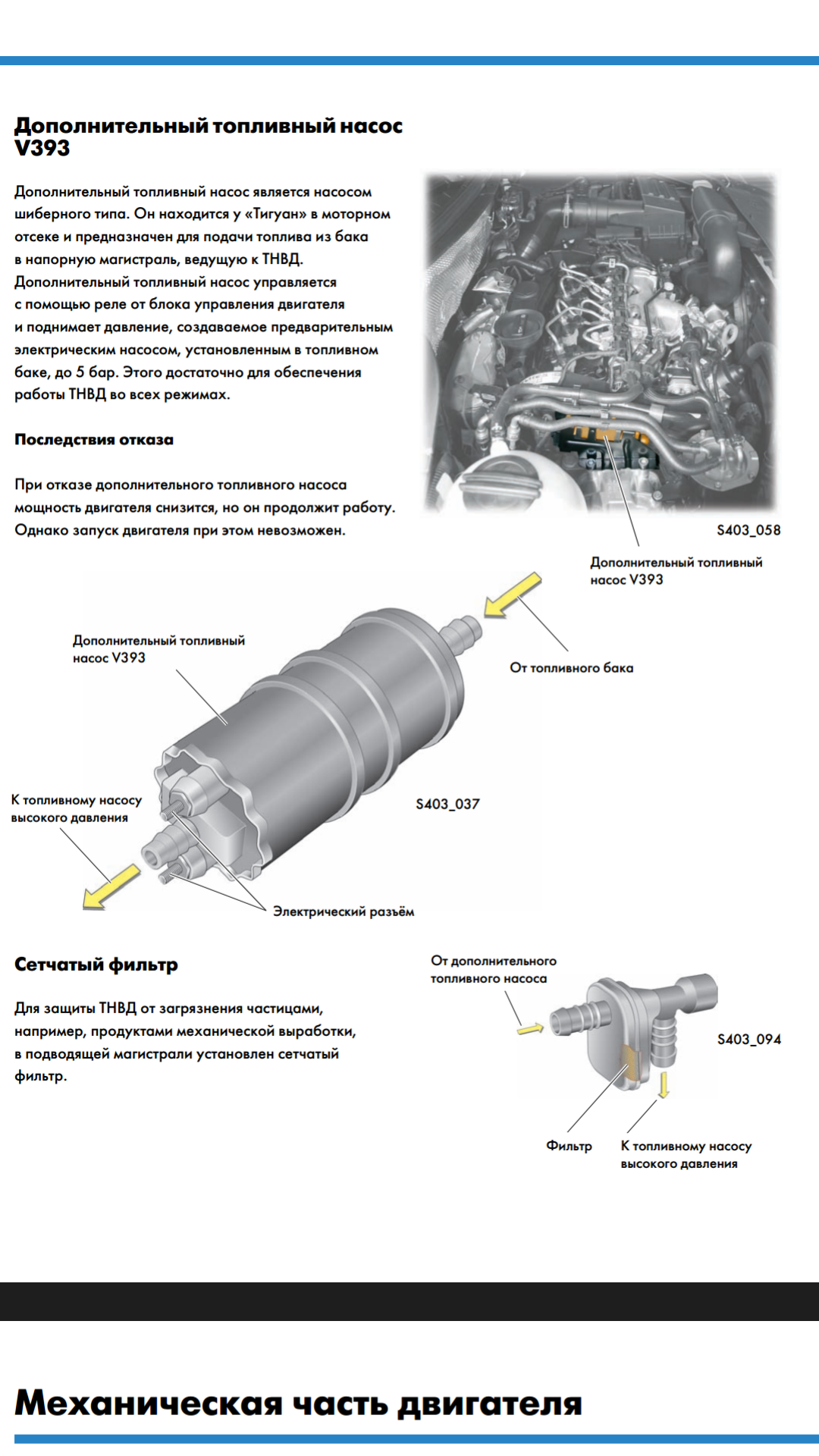 Дополнительный топливный насос V393

Дополнительный топливный насос является насосом шиберного типа. Он находится у «Тигуан» в моторном отсеке и предназначен для подачи топлива из бака в напорную магистраль, ведущую к ТНВД. Дополнительный топливный насос управляется с помощью реле от блока управления двигателя и поднимает давление, создаваемое предварительным электрическим насосом, установленным в топливном баке, до 5 бар. Этого достаточно для обеспечения работы ТНВД во всех режимах.

Последствия отказа

При отказе дополнительного топливного насоса мощность двигателя снизится, но он продолжит работу. Однако запуск двигателя при этом невозможен.

S403_058

Дополнительный топливный насос V393

Дополнительный топливный насос V393

От топливного бака

К топливному насосу высокого давления

S403_037

Электрический разъём

Сетчатый фильтр

Для защиты ТНВД от загрязнения частицами, например, продуктами механической выработки, в подводящей магистрали установлен сетчатый фильтр.

От дополнительного топливного насоса

S403_094

Фильтр

К топливному насосу высокого давления

Механическая часть двигателя