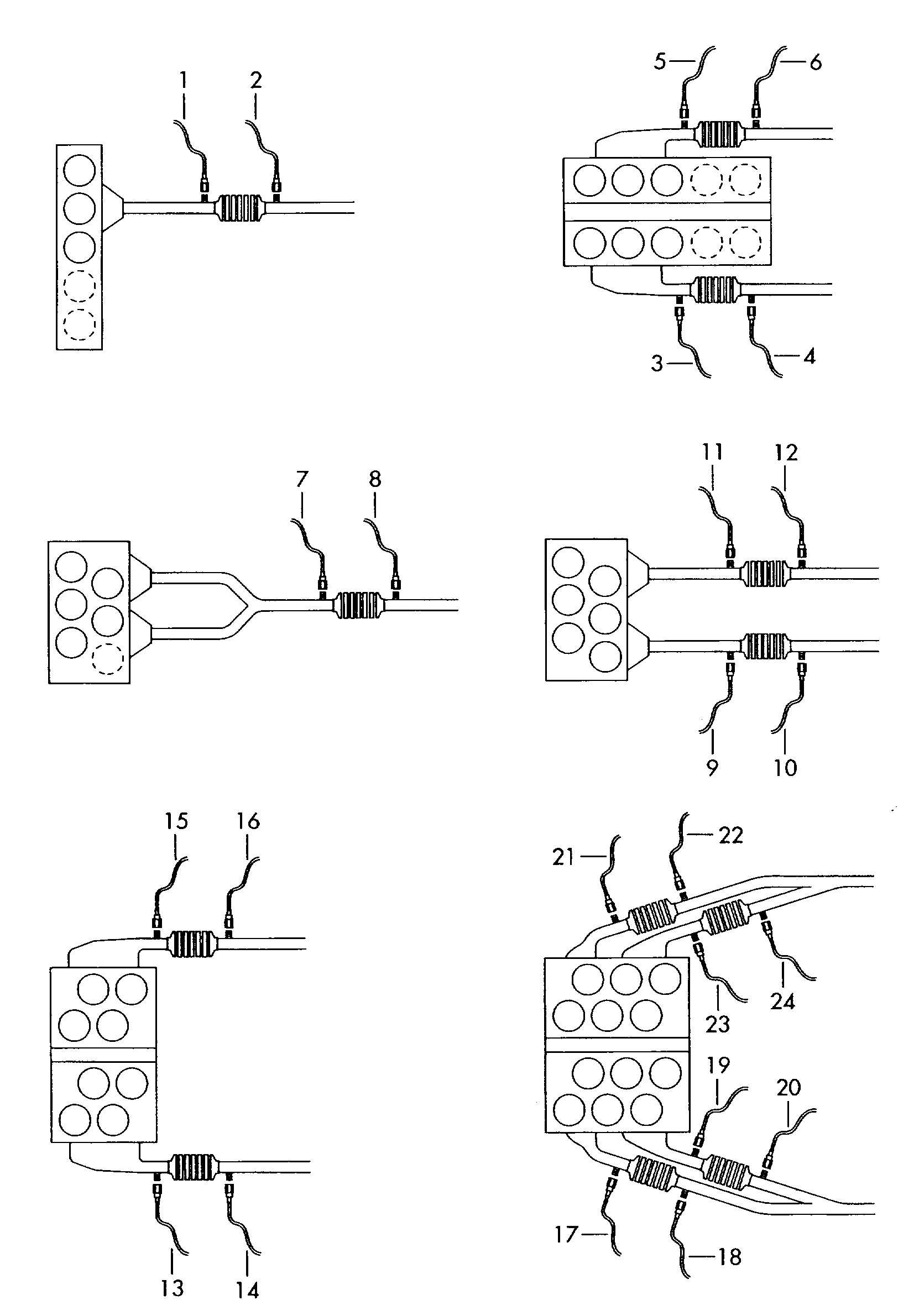 1
2
5
6
3
4
7
8
11
12
9
10
15
16
13
14
21
22
23
24
19
20
17
18