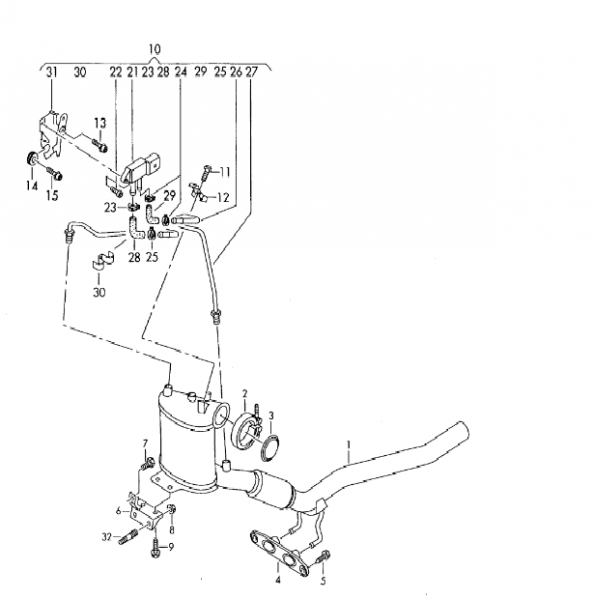 10
31 30 22 21 23 28 24 29 25 26 27
13
14
15
11
12
29
23
28
25
30
2
3
1
7
6
8
32
9
4
5