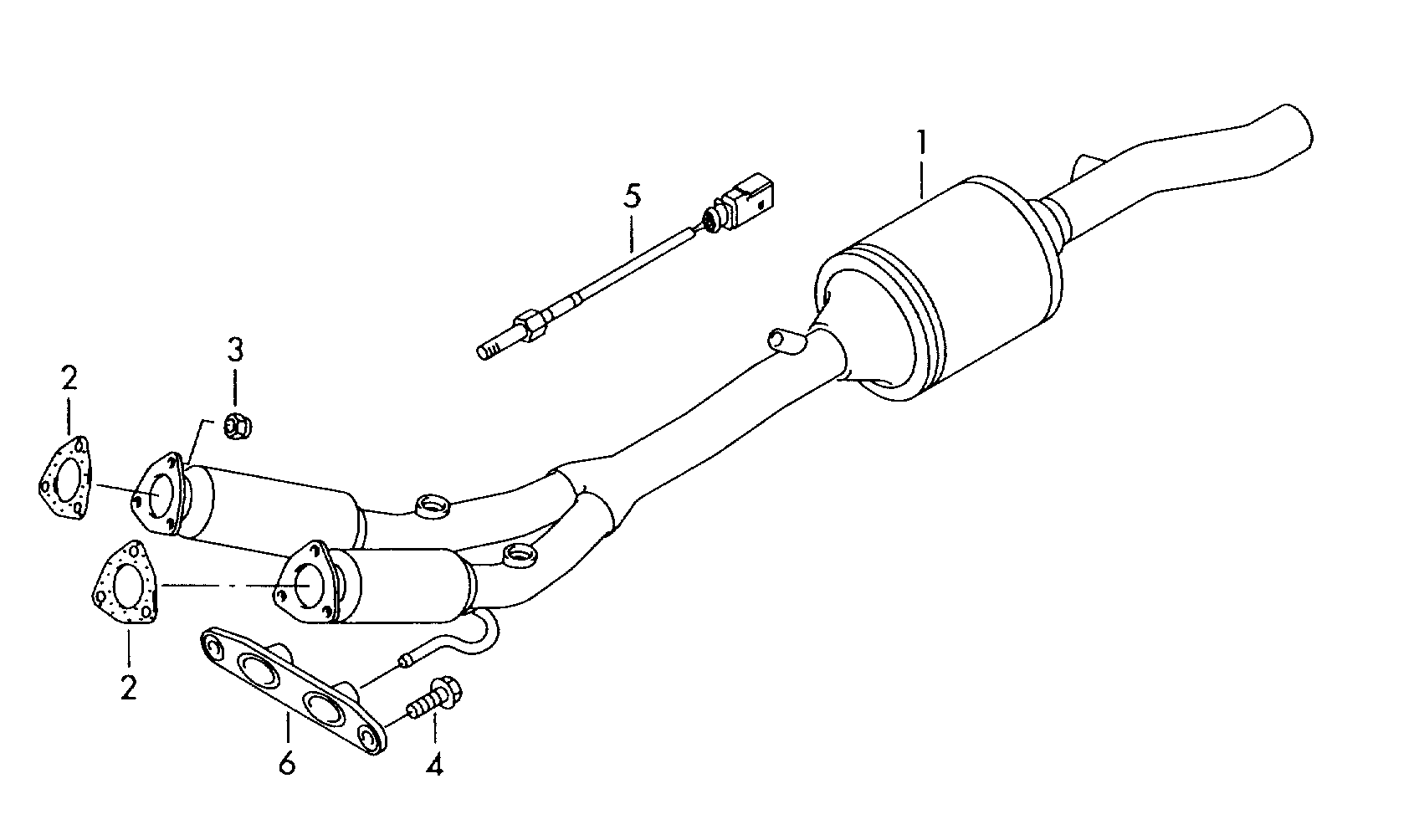 1
5
3
2
2
6
4