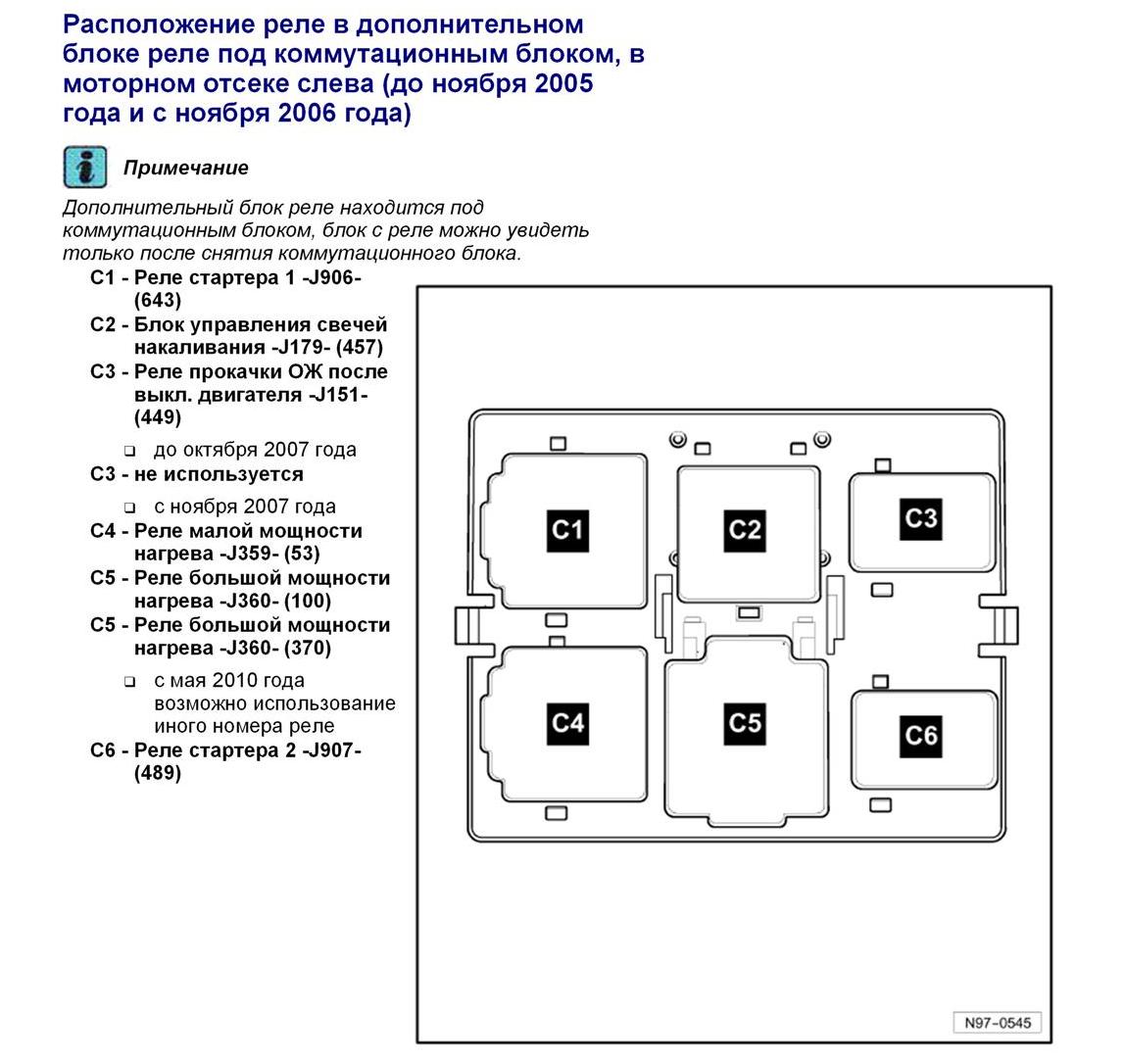 Расположение реле в дополнительном блоке реле под коммутационным блоком, в моторном отсеке слева (до ноября 2005 года и с ноября 2006 года)

Примечание

Дополнительный блок реле находится под коммутационным блоком, блок с реле можно увидеть только после снятия коммутационного блока.

C1 - Реле стартера 1 -J906- (643)

C2 - Блок управления свечей накаливания -J179- (457)

C3 - Реле прокачки ОЖ после выкл. двигателя -J151- (449)

❑ до октября 2007 года

C3 - не используется

❑ с ноября 2007 года

C4 - Реле малой мощности нагрева -J359- (53)

C5 - Реле большой мощности нагрева -J360- (100)

C5 - Реле большой мощности нагрева -J360- (370)

❑ с мая 2010 года возможно использование иного номера реле

C6 - Реле стартера 2 -J907- (489)

C1

C2

C3

C4

C5

C6

N97-0545