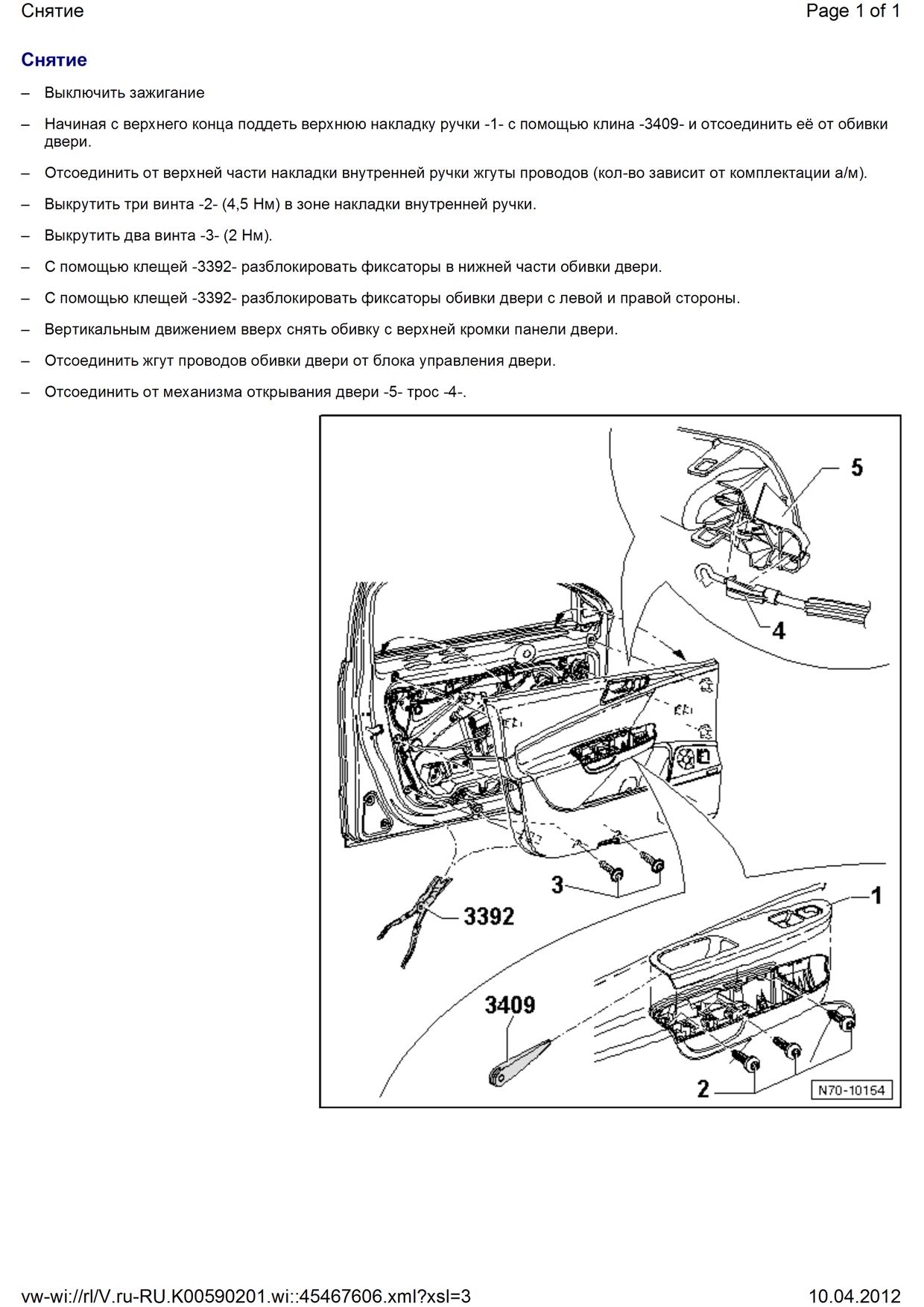 Снятие

Page 1 of 1

Снятие

– Выключить зажигание

– Начиная с верхнего конца поддеть верхнюю накладку ручки -1- с помощью клина -3409- и отсоединить её от обивки двери.

– Отсоединить от верхней части накладки внутренней ручки жгуты проводов (кол-во зависит от комплектации а/м).

– Выкрутить три винта -2- (4,5 Нм) в зоне накладки внутренней ручки.

– Выкрутить два винта -3- (2 Нм).

– С помощью клещей -3392- разблокировать фиксаторы в нижней части обивки двери.

– С помощью клещей -3392- разблокировать фиксаторы обивки двери с левой и правой стороны.

– Вертикальным движением вверх снять обивку с верхней кромки панели двери.

– Отсоединить жгут проводов обивки двери от блока управления двери.

– Отсоединить от механизма открывания двери -5- трос -4-.

5
4
3
3392
1
3409
2
N70-10154

vw-wi://rl/V.ru-RU.K00590201.wi::45467606.xml?xsl=3

10.04.2012