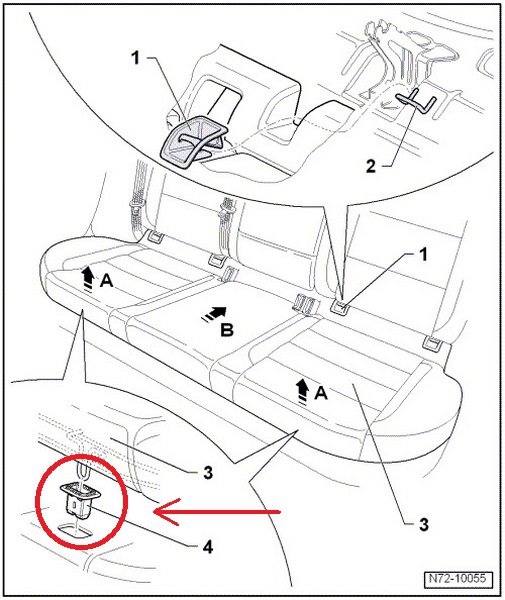 1
2
1
A
B
A
3
3
4
N72-10055