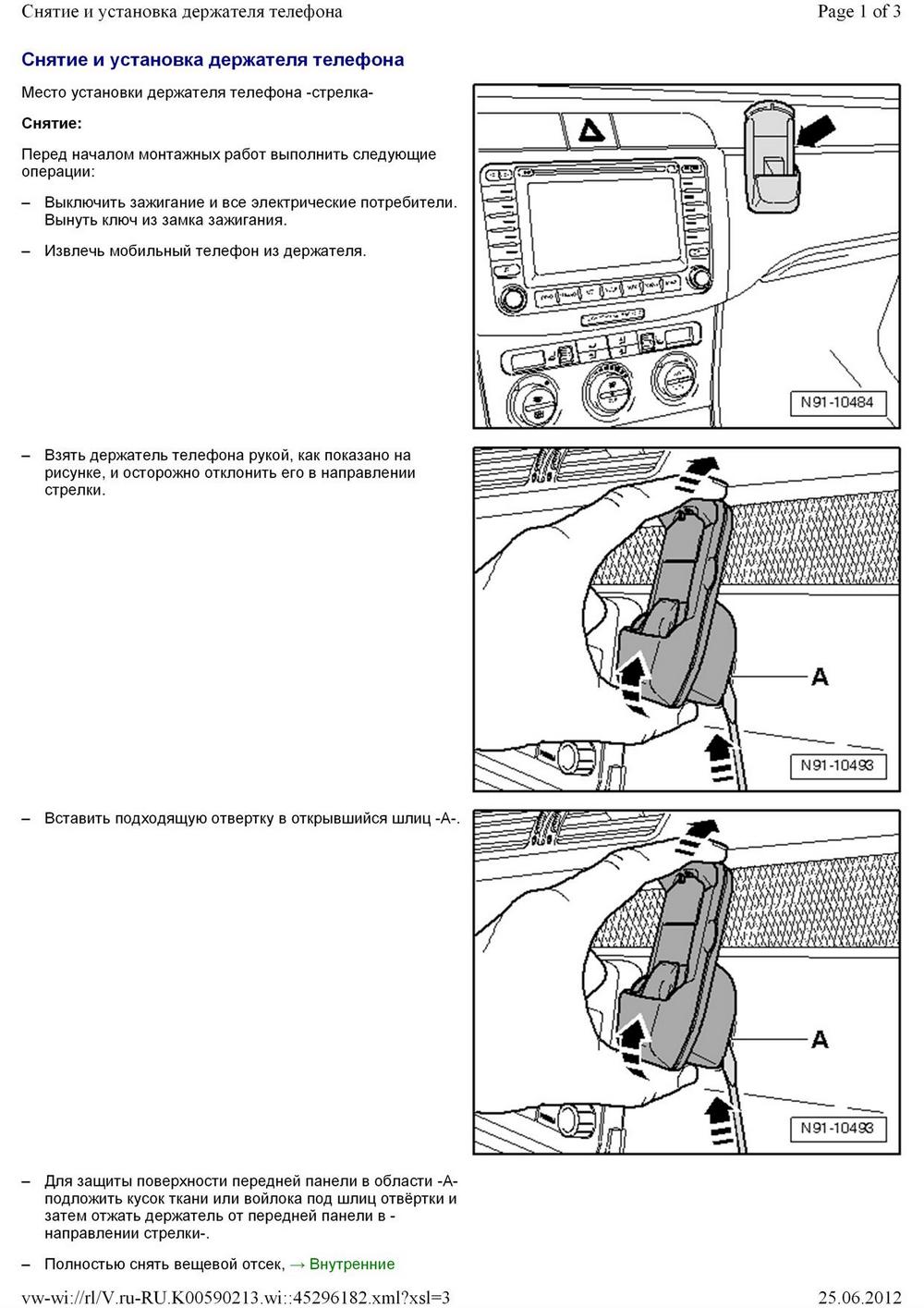 Снятие и установка держателя телефона
Page 1 of 3

Снятие и установка держателя телефона

Место установки держателя телефона -стрелка-

Снятие:

Перед началом монтажных работ выполнить следующие операции:

– Выключить зажигание и все электрические потребители. Вынуть ключ из замка зажигания.

– Извлечь мобильный телефон из держателя.

N91-10484

– Взять держатель телефона рукой, как показано на рисунке, и осторожно отклонить его в направлении стрелки.

A

N91-10493

– Вставить подходящую отвертку в открывшийся шлиц -A-.

A

N91-10493

– Для защиты поверхности передней панели в области -A- подложить кусок ткани или войлока под шлиц отвёртки и затем отжать держатель от передней панели в -направлении стрелки-.

– Полностью снять вещевой отсек, → Внутренние

vw-wi://rl/V.ru-RU.K00590213.wi::45296182.xml?xsl=3
25.06.2012