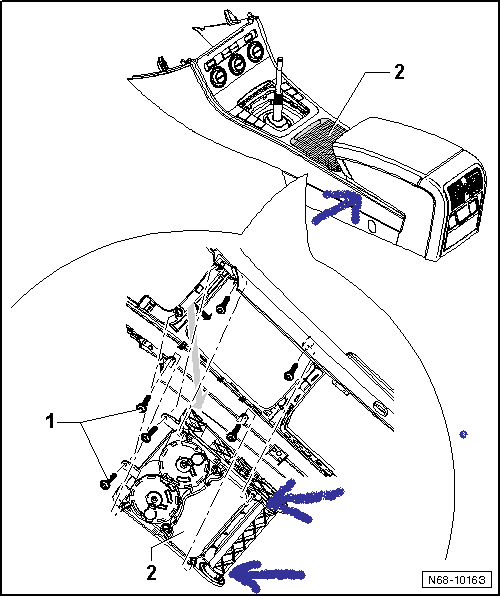 2

1

2

N68-10163