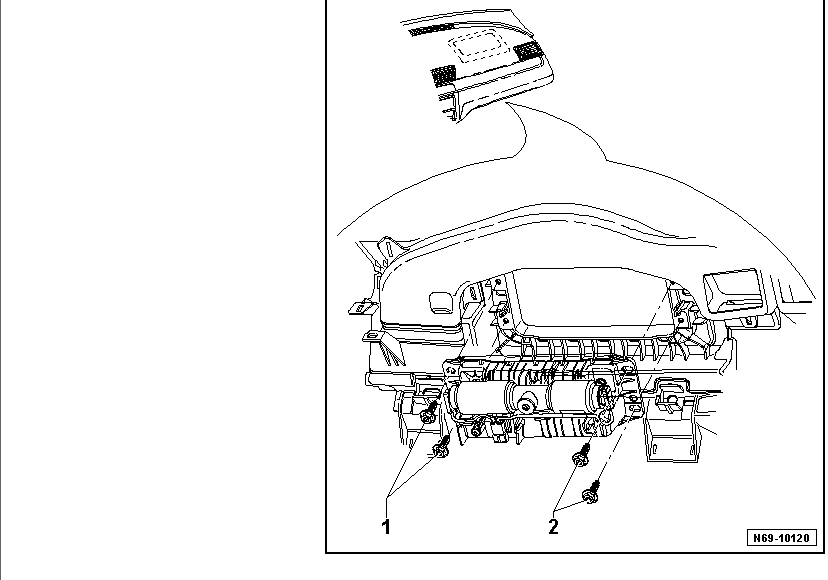 1
2
N69-10120