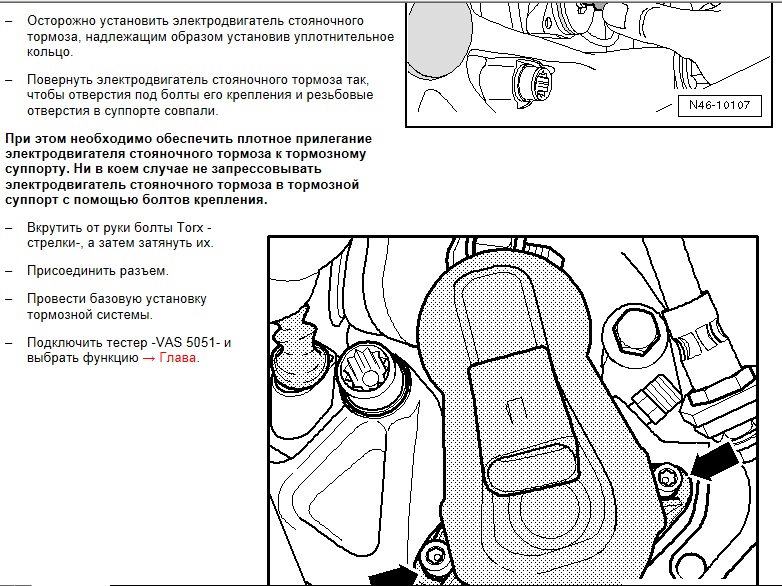 – Осторожно установить электродвигатель стояночного тормоза, надлежащим образом установив уплотнительное кольцо.

– Повернуть электродвигатель стояночного тормоза так, чтобы отверстия под болты его крепления и резьбовые отверстия в суппорте совпали.

N46-10107

При этом необходимо обеспечить плотное прилегание электродвигателя стояночного тормоза к тормозному суппорту. Ни в коем случае не запрессовывать электродвигатель стояночного тормоза в тормозной суппорт с помощью болтов крепления.

– Вкрутить от руки болты Torx -стрелки-, а затем затянуть их.

– Присоединить разъем.

– Провести базовую установку тормозной системы.

– Подключить тестер -VAS 5051- и выбрать функцию → Глава.