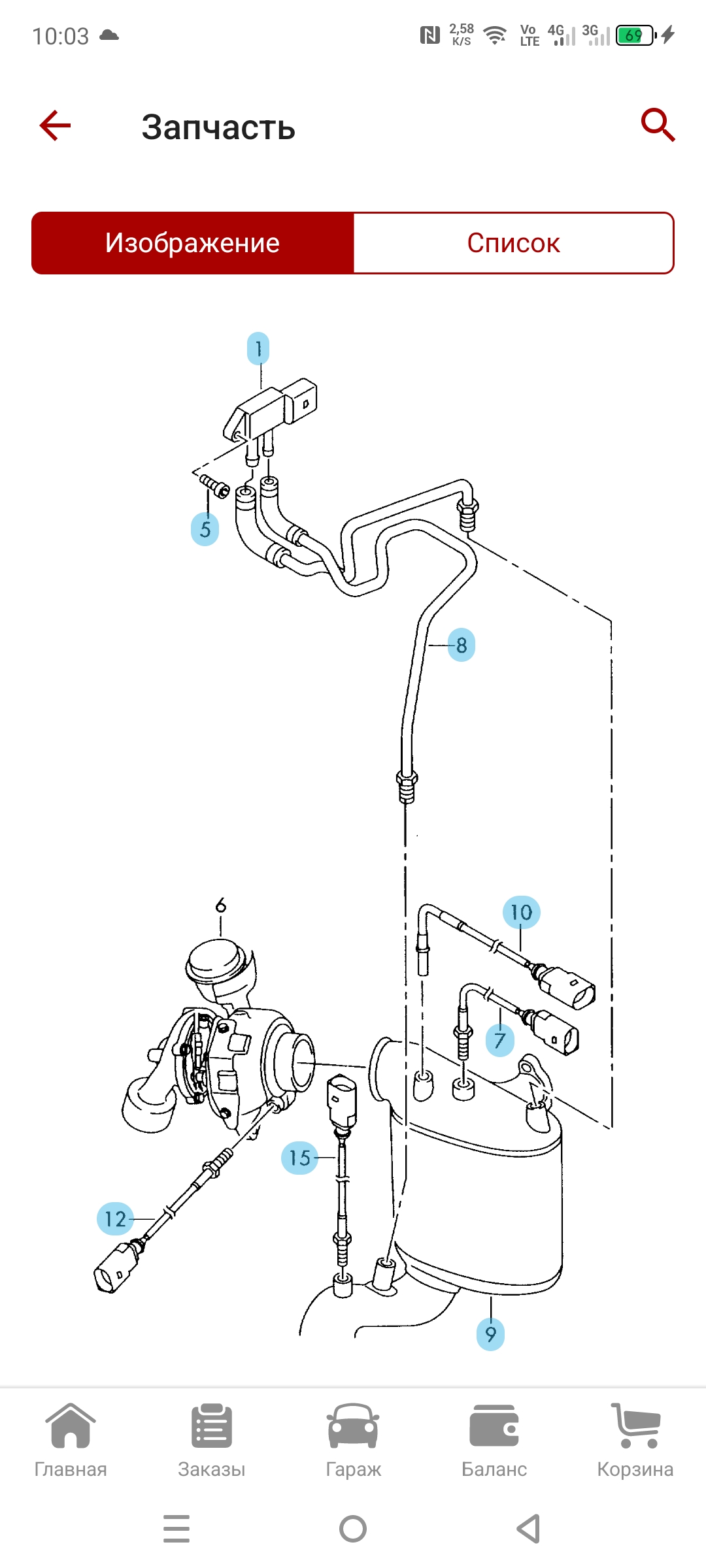 10:03

2,58 K/S Vo LTE 4G 3G 69

Запчасть

Изображение
Список

1
5
8
6
10
7
15
12
9

Главная
Заказы
Гараж
Баланс
Корзина