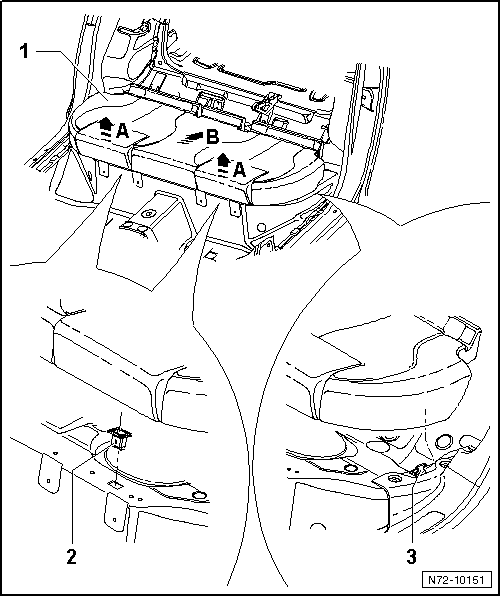 1

A

B

A

2

3

N72-10151